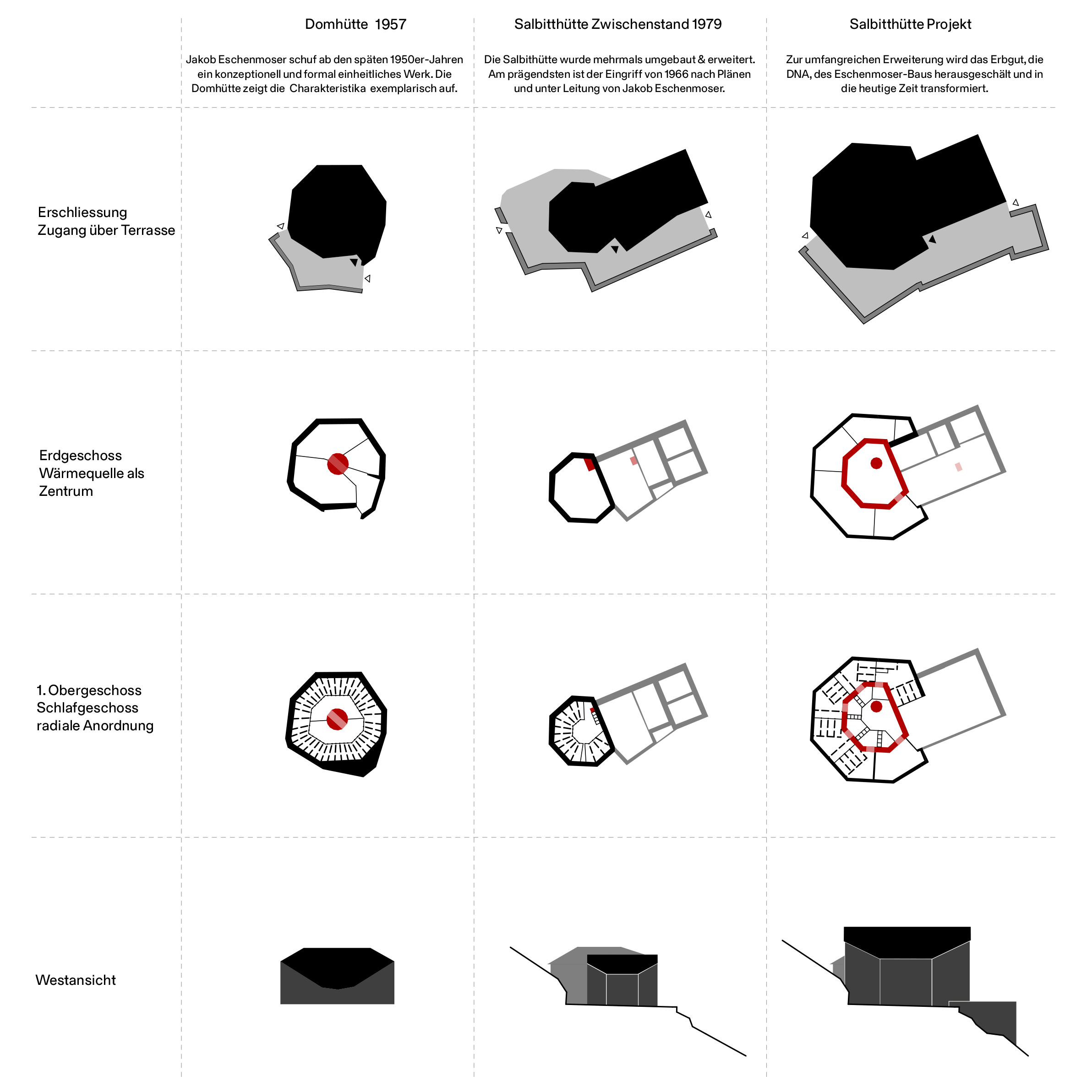 Domhütte 1957

Jakob Eschenmoser schuf ab den späten 1950er-Jahren ein konzeptionell und formal einheitliches Werk. Die Domhütte zeigt die Charakteristika exemplarisch auf.

Salbitthütte Zwischenstand 1979

Die Salbithütte wurde mehrmals umgebaut & erweitert. Am prägendsten ist der Eingriff von 1966 nach Plänen und unter Leitung von Jakob Eschenmoser.

Salbitthütte Projekt

Zur umfangreichen Erweiterung wird das Erbgut, die DNA, des Eschenmoser-Baus herausgeschält und in die heutige Zeit transformiert.

Erschliessung
Zugang über Terrasse

Erdgeschoss
Wärmequelle als Zentrum

1. Obergeschoss
Schlafgeschoss
radiale Anordnung

Westansicht